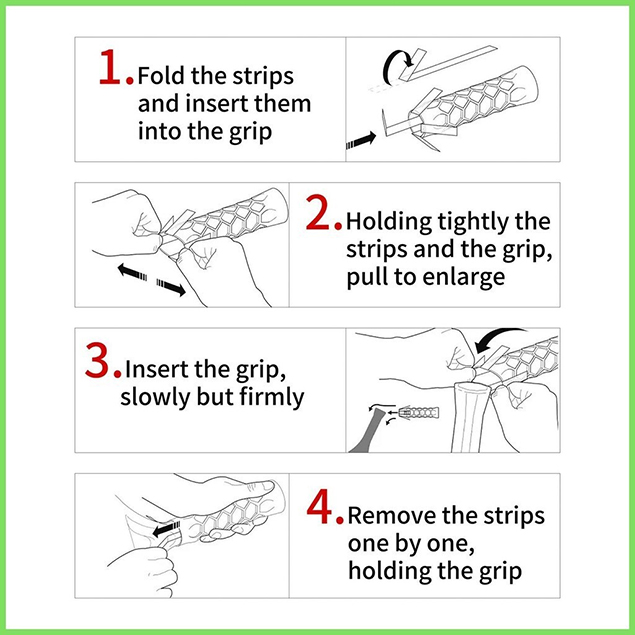 1. Fold the strips and insert them into the grip

2. Holding tightly the strips and the grip, pull to enlarge

3. Insert the grip, slowly but firmly

4. Remove the strips one by one, holding the grip